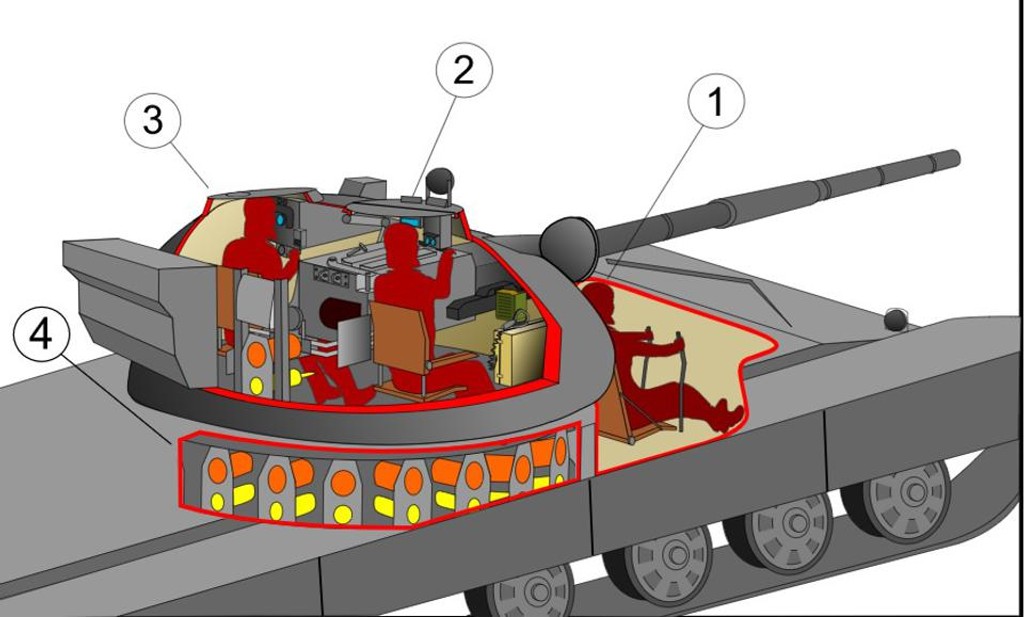 3
2
1
4