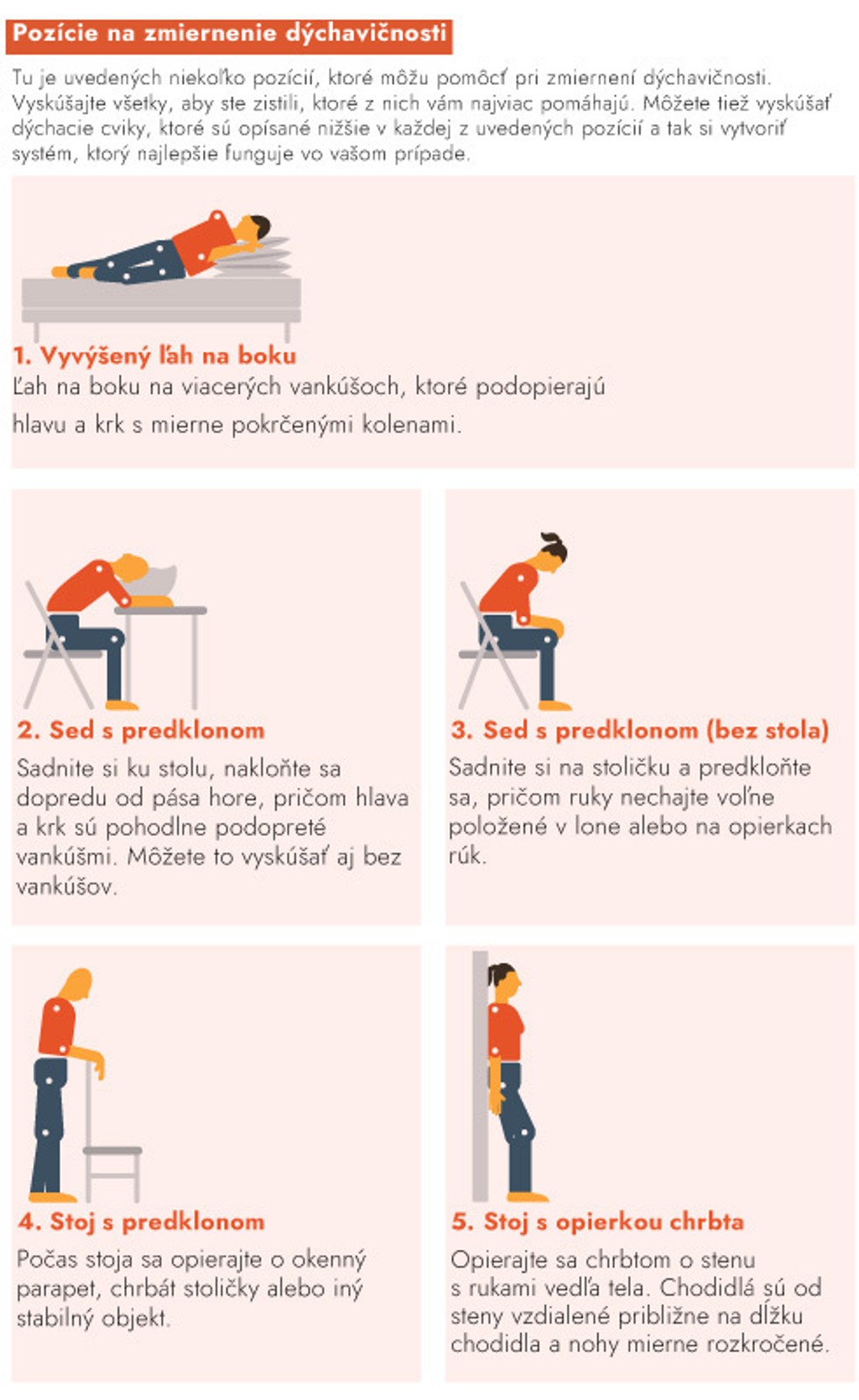 Pozície na zmiernenie dýchavičnosti

Tu je uvedených niekoľko pozícií, ktoré môžu pomôcť pri zmiernení dýchavičnosti. Vyskúšajte všetky, aby ste zistili, ktoré z nich vám najviac pomáhajú. Môžete tiež vyskúšať dýchacie cviky, ktoré sú opísané nižšie v každej z uvedených pozícií a tak si vytvoriť systém, ktorý najlepšie funguje vo vašom prípade.

1. Vyvýšený ľah na boku
Ľah na boku na viacerých vankúšoch, ktoré podopierajú hlavu a krk s mierne pokrčenými kolenami.

2. Sed s predklonom
Sadnite si ku stolu, nakloňte sa dopredu od pása hore, pričom hlava a krk sú pohodlne podopreté vankúšmi. Môžete to vyskúšať aj bez vankúšov.

3. Sed s predklonom (bez stola)
Sadnite si na stoličku a predkloňte sa, pričom ruky nechajte voľne položené v lone alebo na opierkach rúk.

4. Stoj s predklonom
Počas stoja sa opierajte o okenný parapet, chrbát stoličky alebo iný stabilný objekt.

5. Stoj s opierkou chrbta
Opierajte sa chrbtom o stenu s rukami vedľa tela. Chodidlá sú od steny vzdialené približne na dĺžku chodidla a nohy mierne rozkročené.