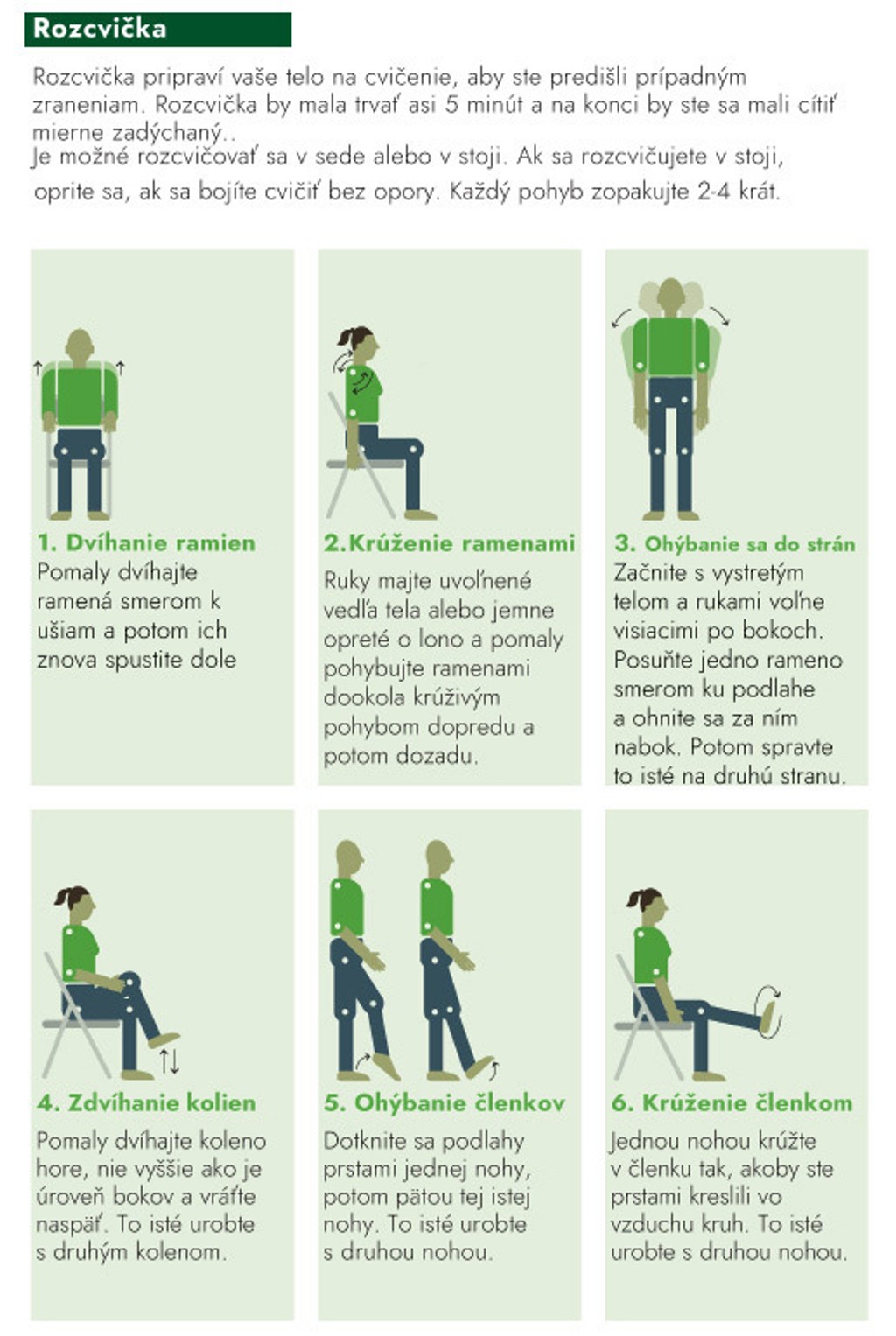 Rozcvička

Rozcvička pripraví vaše telo na cvičenie, aby ste predišli prípadným zraneniam. Rozcvička by mala trvať asi 5 minút a na konci by ste sa mali cítiť mierne zadýchaný..
Je možné rozcvičovať sa v sede alebo v stoji. Ak sa rozcvičujete v stoji, oprite sa, ak sa bojíte cvičiť bez opory. Každý pohyb zopakujte 2-4 krát.

1. Dvíhanie ramien
Pomaly dvíhajte ramená smerom k ušiam a potom ich znova spustite dole

2.Krúženie ramenami
Ruky majte uvoľnené vedľa tela alebo jemne opreté o lono a pomaly pohybujte ramenami dookola krúživým pohybom dopredu a potom dozadu.

3. Ohýbanie sa do strán
Začnite s vystretým telom a rukami voľne visiacimi po bokoch. Posuňte jedno rameno smerom ku podlahe a ohnite sa za ním nabok. Potom spravte to isté na druhú stranu.

4. Zdvíhanie kolien
Pomaly dvíhajte koleno hore, nie vyššie ako je úroveň bokov a vráťte naspäť. To isté urobte s druhým kolenom.

5. Ohýbanie členkov
Dotknite sa podlahy prstami jednej nohy, potom pätou tej istej nohy. To isté urobte s druhou nohou.

6. Krúženie členkom
Jednou nohou krúžte v členku tak, akoby ste prstami kreslili vo vzduchu kruh. To isté urobte s druhou nohou.