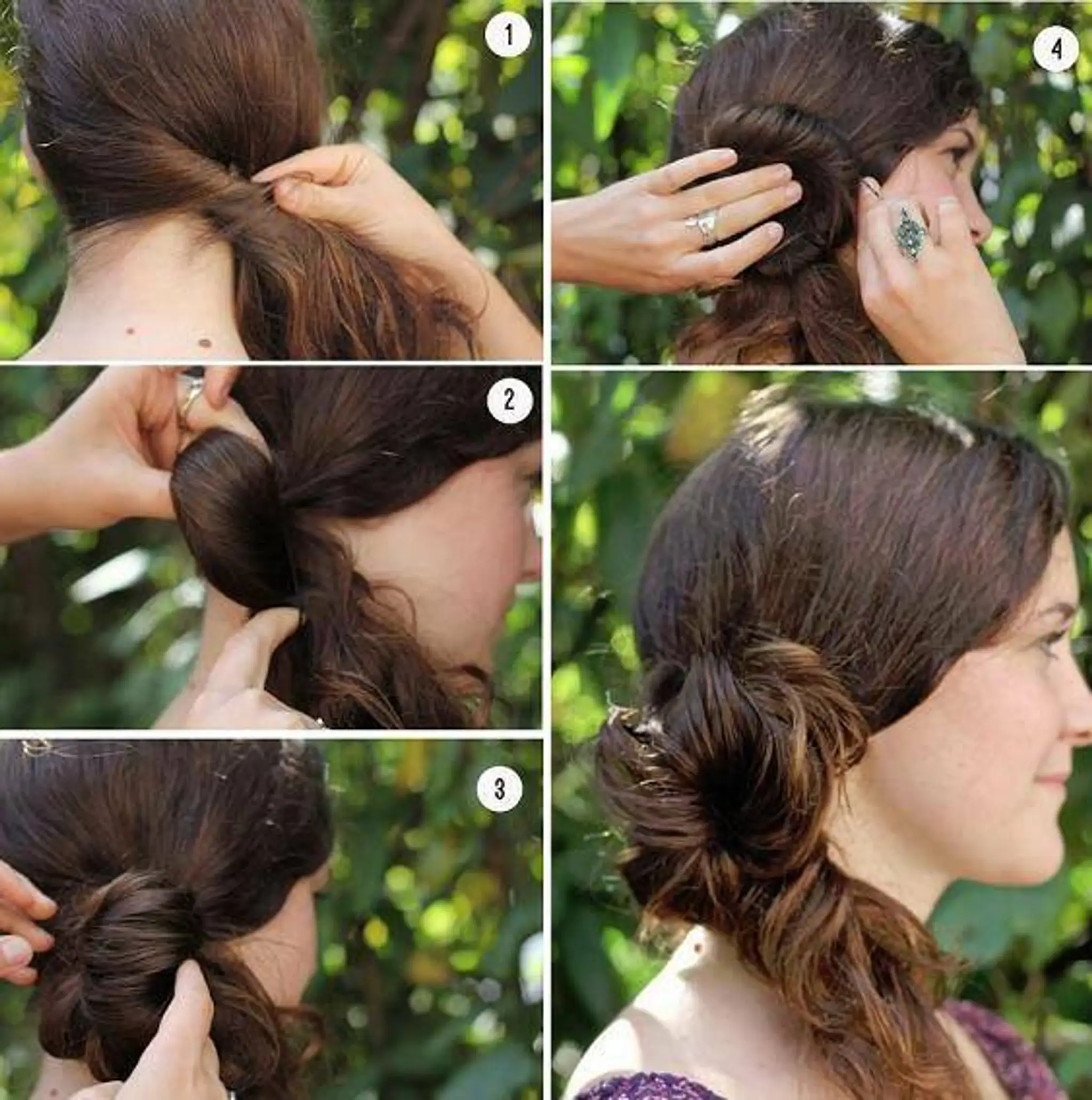 1

2

3

4