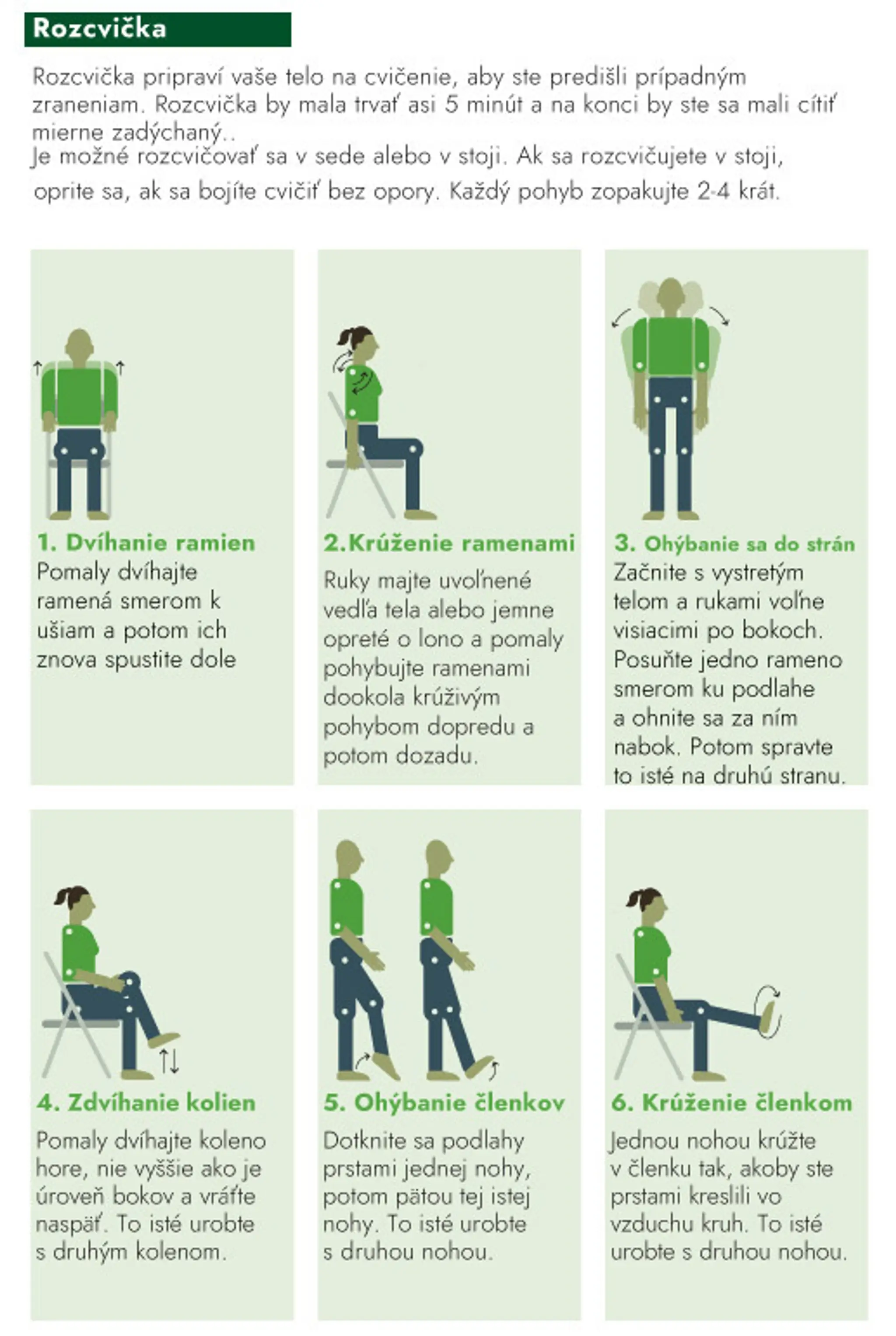 Rozcvička

Rozcvička pripraví vaše telo na cvičenie, aby ste predišli prípadným zraneniam. Rozcvička by mala trvať asi 5 minút a na konci by ste sa mali cítiť mierne zadýchaný..
Je možné rozcvičovať sa v sede alebo v stoji. Ak sa rozcvičujete v stoji, oprite sa, ak sa bojíte cvičiť bez opory. Každý pohyb zopakujte 2-4 krát.

1. Dvíhanie ramien
Pomaly dvíhajte ramená smerom k ušiam a potom ich znova spustite dole

2.Krúženie ramenami
Ruky majte uvoľnené vedľa tela alebo jemne opreté o lono a pomaly pohybujte ramenami dookola krúživým pohybom dopredu a potom dozadu.

3. Ohýbanie sa do strán
Začnite s vystretým telom a rukami voľne visiacimi po bokoch. Posuňte jedno rameno smerom ku podlahe a ohnite sa za ním nabok. Potom spravte to isté na druhú stranu.

4. Zdvíhanie kolien
Pomaly dvíhajte koleno hore, nie vyššie ako je úroveň bokov a vráťte naspäť. To isté urobte s druhým kolenom.

5. Ohýbanie členkov
Dotknite sa podlahy prstami jednej nohy, potom pätou tej istej nohy. To isté urobte s druhou nohou.

6. Krúženie členkom
Jednou nohou krúžte v členku tak, akoby ste prstami kreslili vo vzduchu kruh. To isté urobte s druhou nohou.